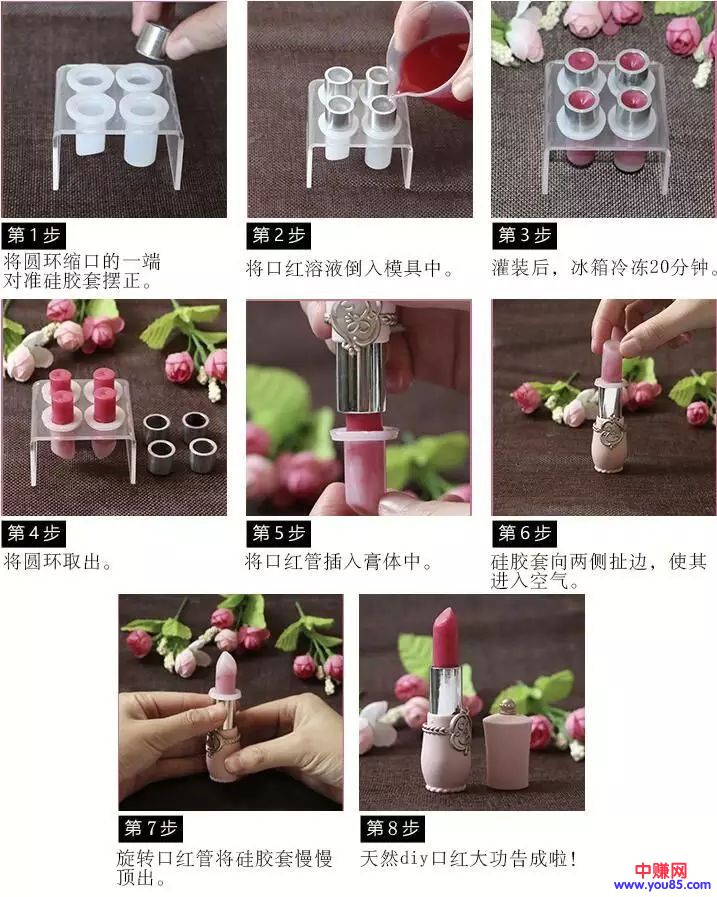 第1步
将圆环缩口的一端对准硅胶套摆正。

第2步
将口红溶液倒入模具中。

第3步
灌装后，冰箱冷冻20分钟。

第4步
将圆环取出。

第5步
将口红管插入膏体中。

第6步
硅胶套向两侧扯边，使其进入空气。

第7步
旋转口红管将硅胶套慢慢顶出。

第8步
天然diy口红大功告成啦！

中赚网
www.you85.com